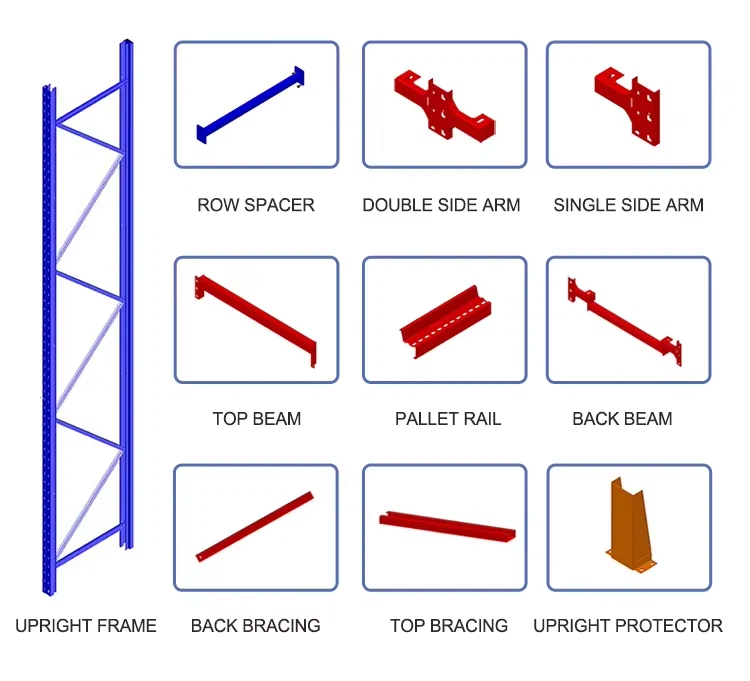 ROW SPACER
DOUBLE SIDE ARM
SINGLE SIDE ARM

TOP BEAM
PALLET RAIL
BACK BEAM

UPRIGHT FRAME
BACK BRACING
TOP BRACING
UPRIGHT PROTECTOR